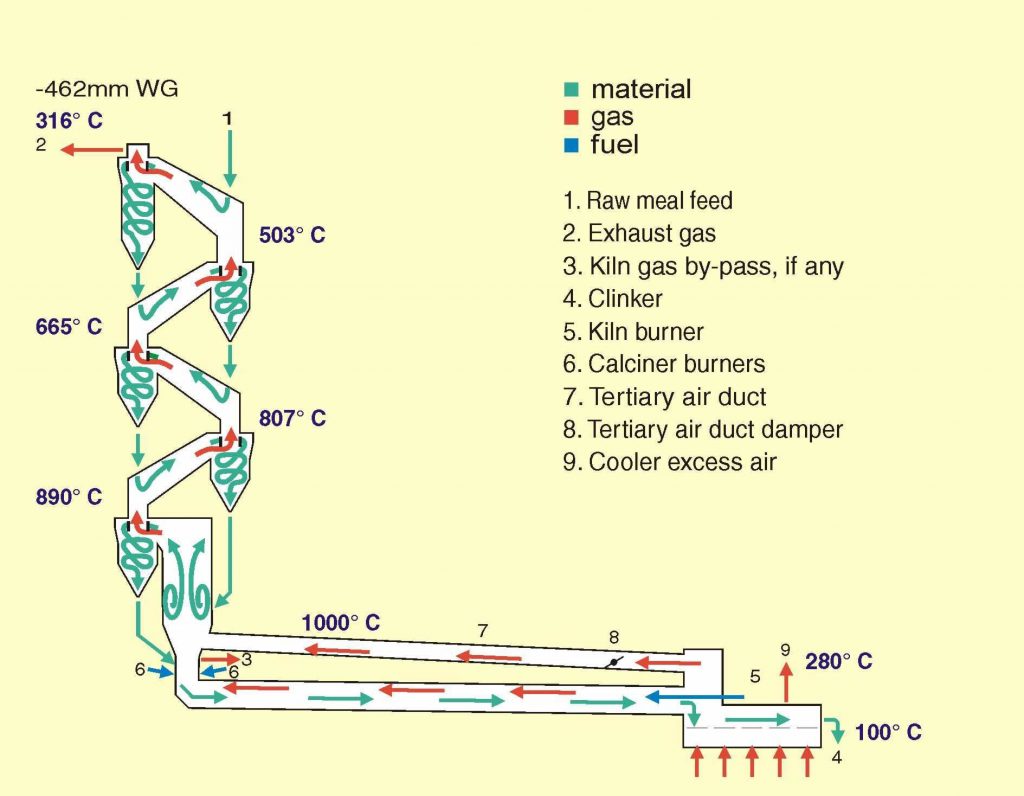 -462mm WG
316° C
2
1
503° C
665° C
807° C
890° C
1000° C
7
8
6
3
6
5
9
280° C
100° C
4

material
gas
fuel

1. Raw meal feed
2. Exhaust gas
3. Kiln gas by-pass, if any
4. Clinker
5. Kiln burner
6. Calciner burners
7. Tertiary air duct
8. Tertiary air duct damper
9. Cooler excess air